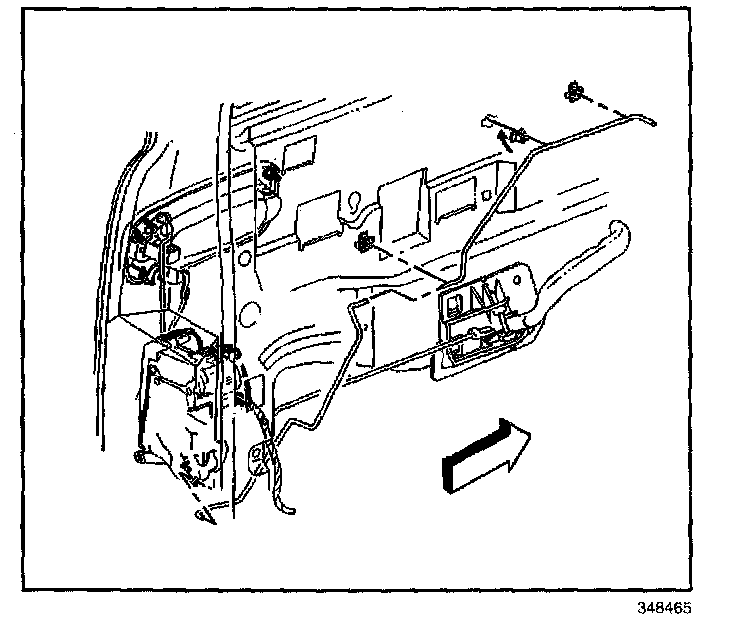 348465