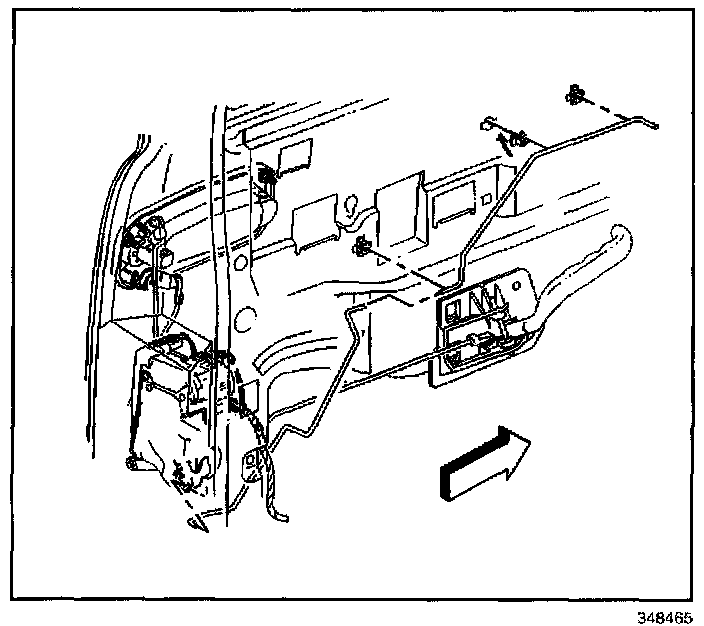 348465