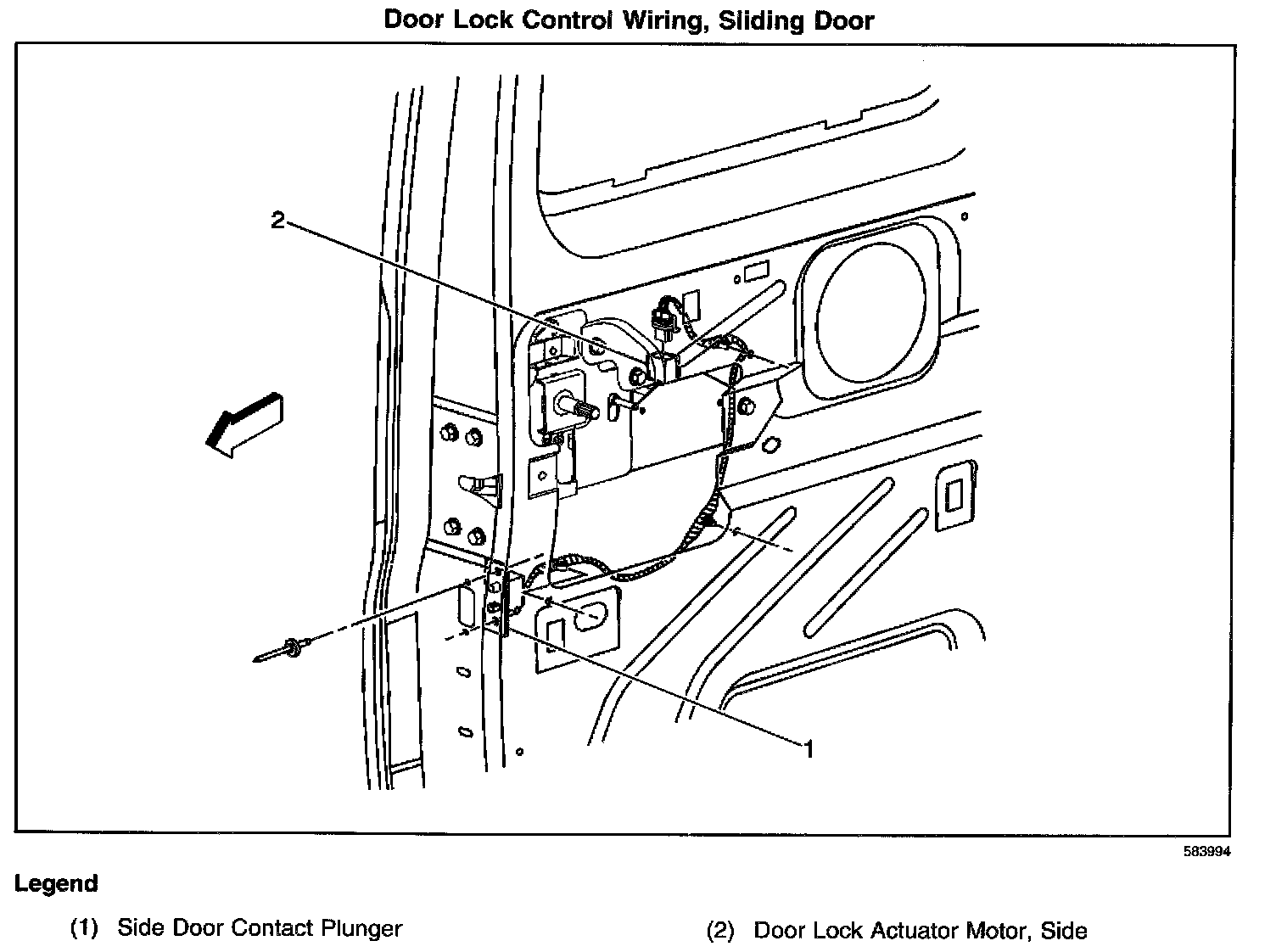 Door Lock Control Wiring, Sliding Door

2

1

583994

Legend

(1) Side Door Contact Plunger

(2) Door Lock Actuator Motor, Side