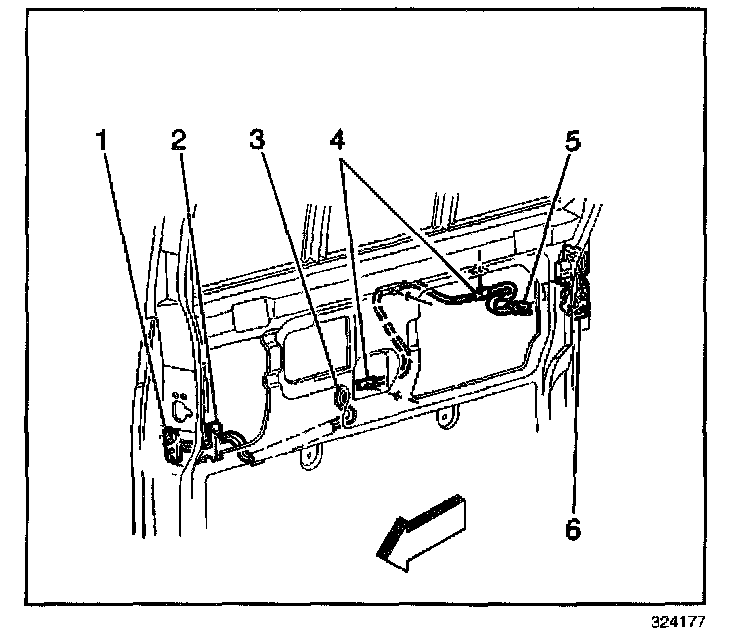 1
2
3
4
5
6
324177