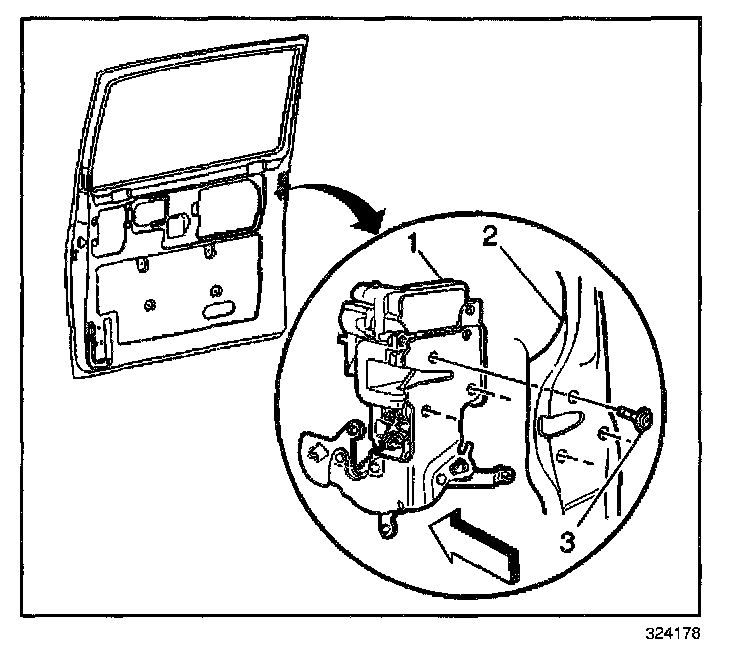 1
2
3
324178