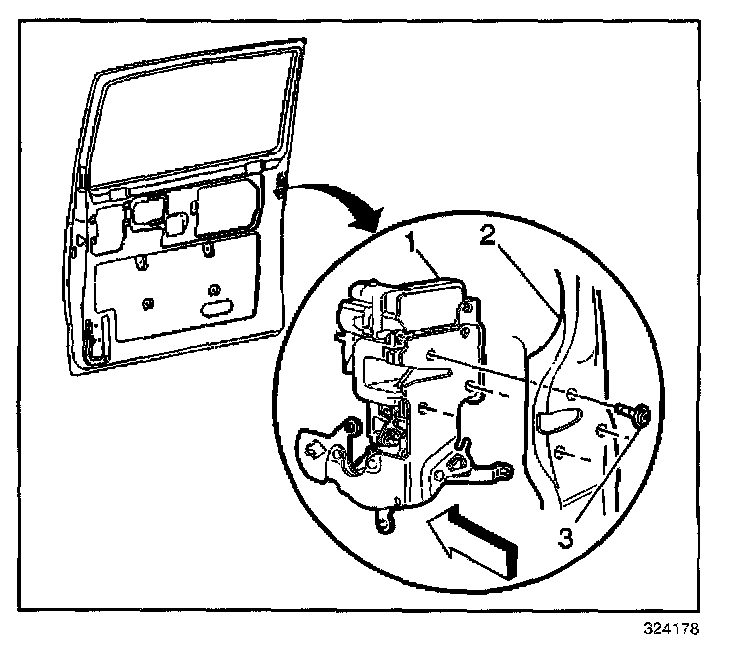 1
2
3
324178