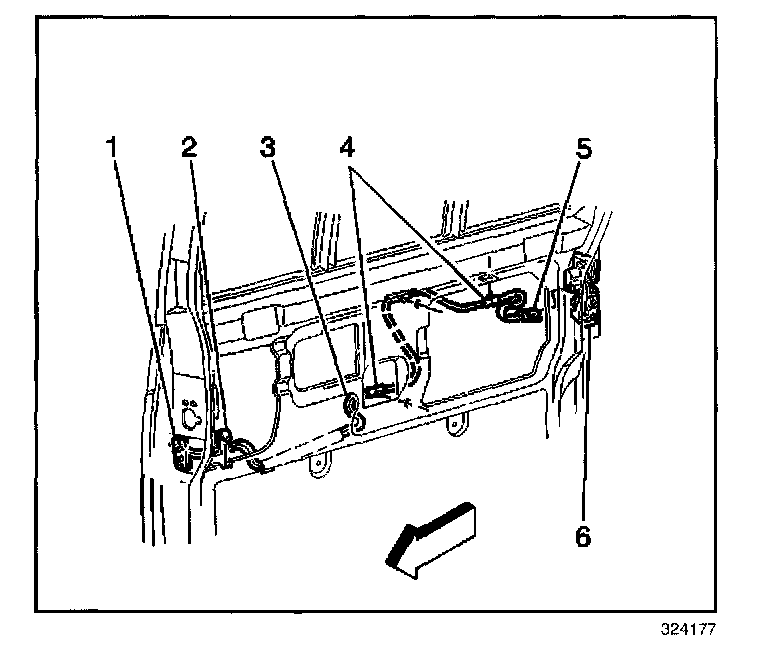 1
2
3
4
5
6

324177