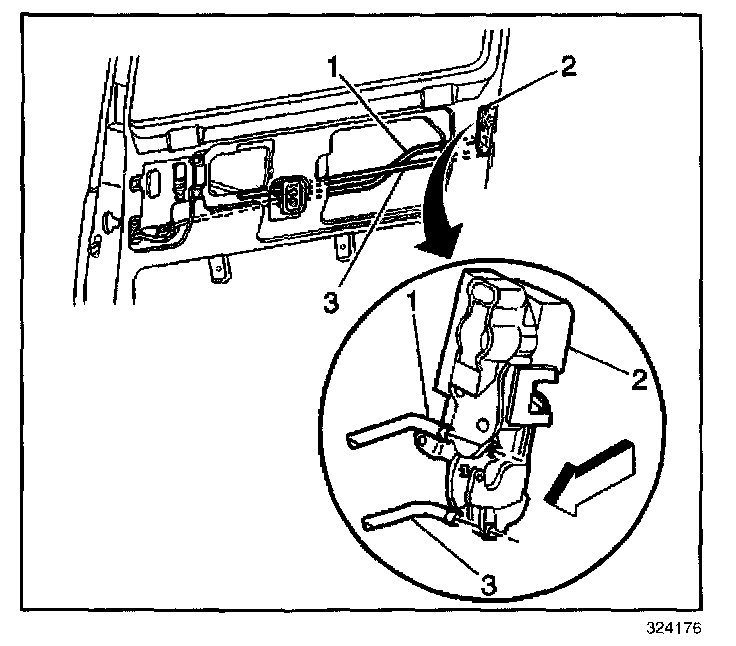 1
2
3
1
2
3
324176