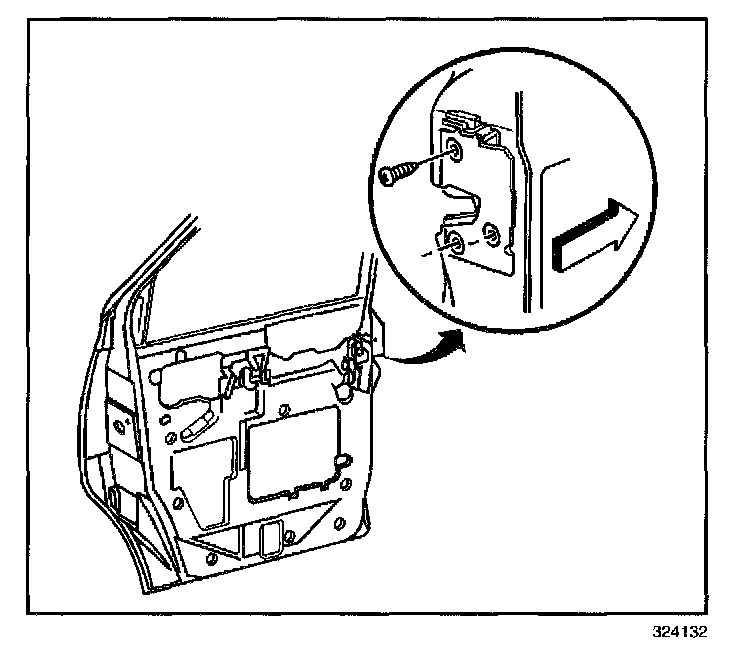 324132