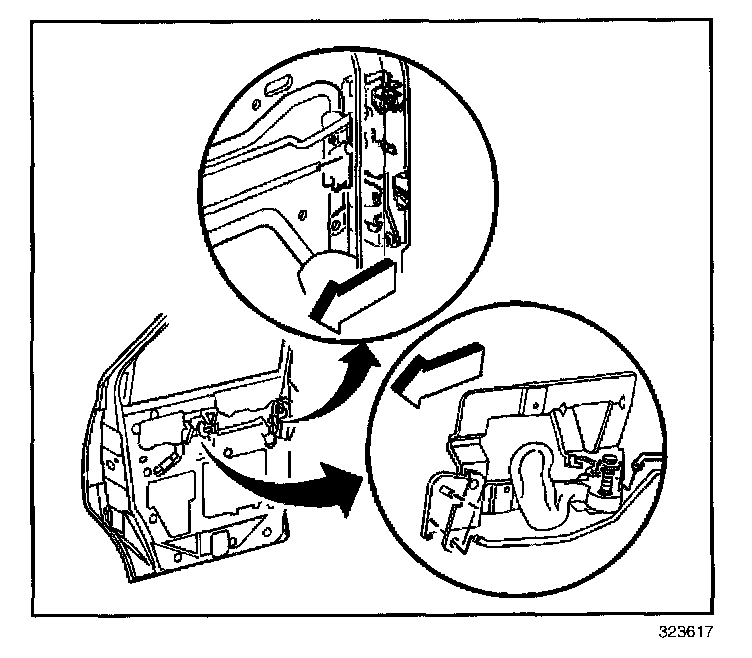 323617