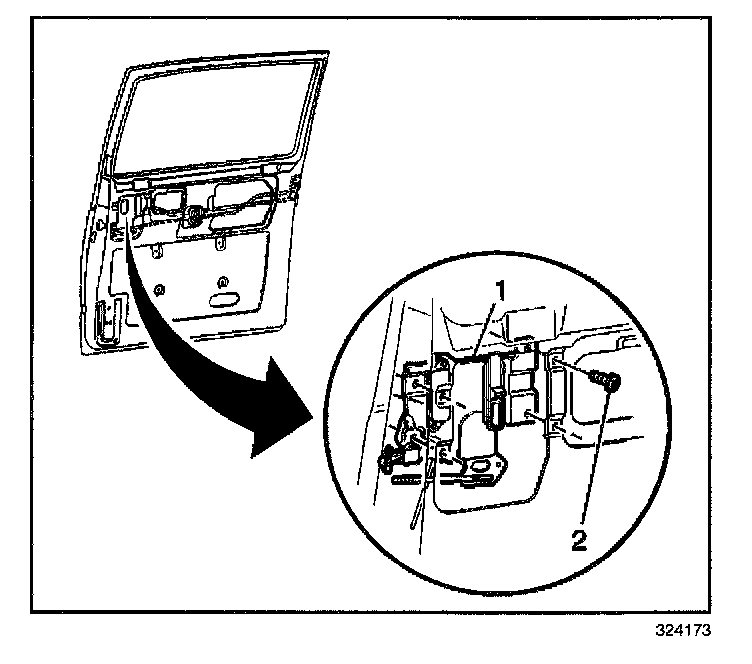 1

2

324173