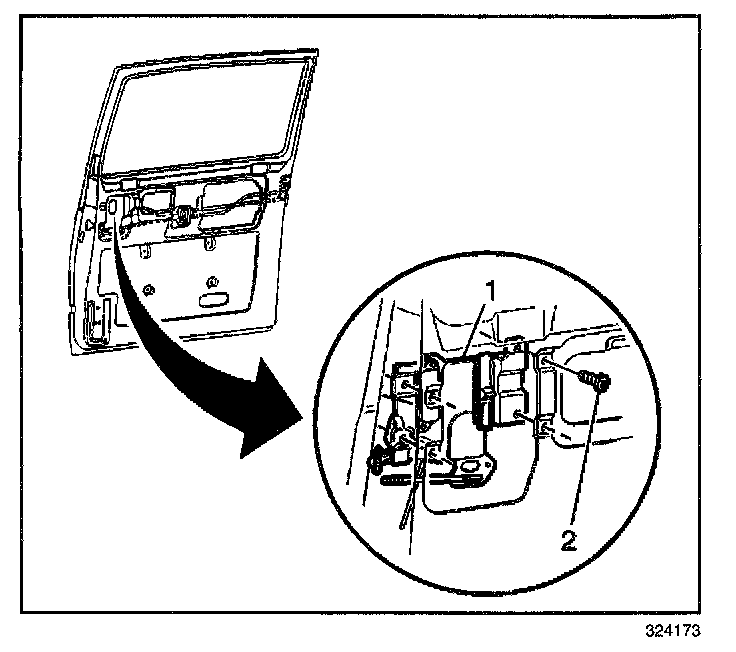 1

2

324173