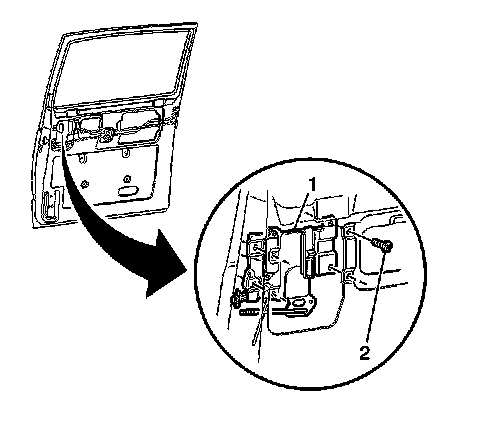 1
2