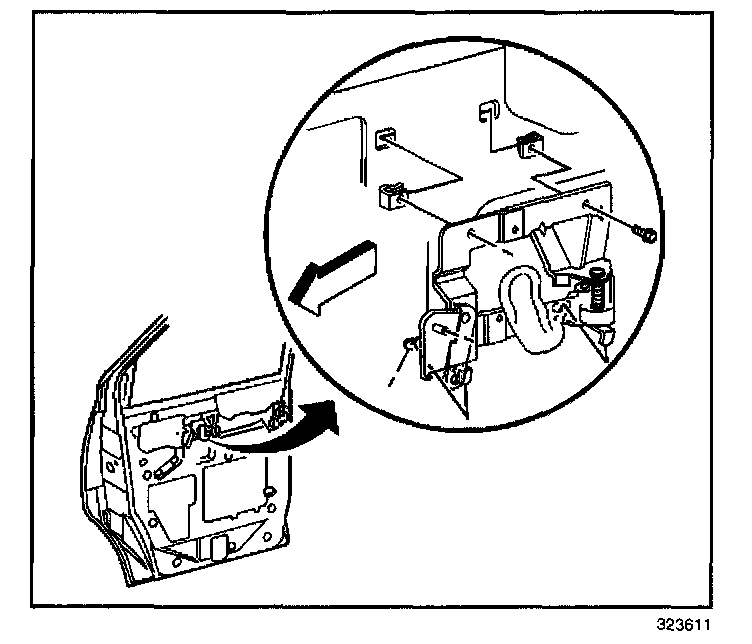 323611