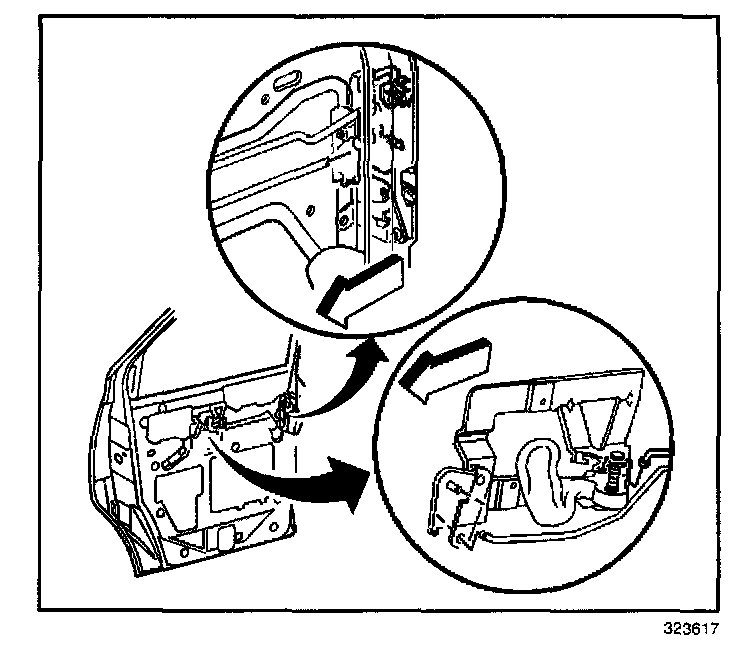 323617