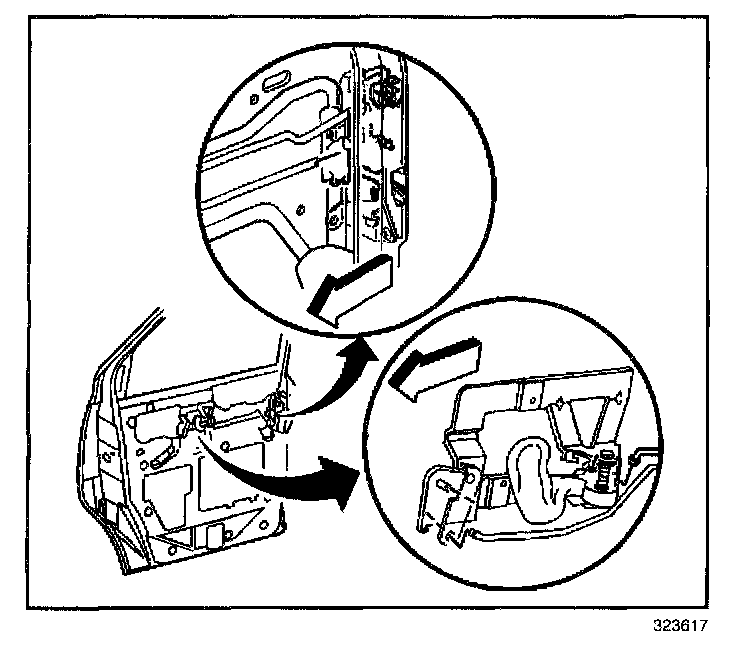 323617