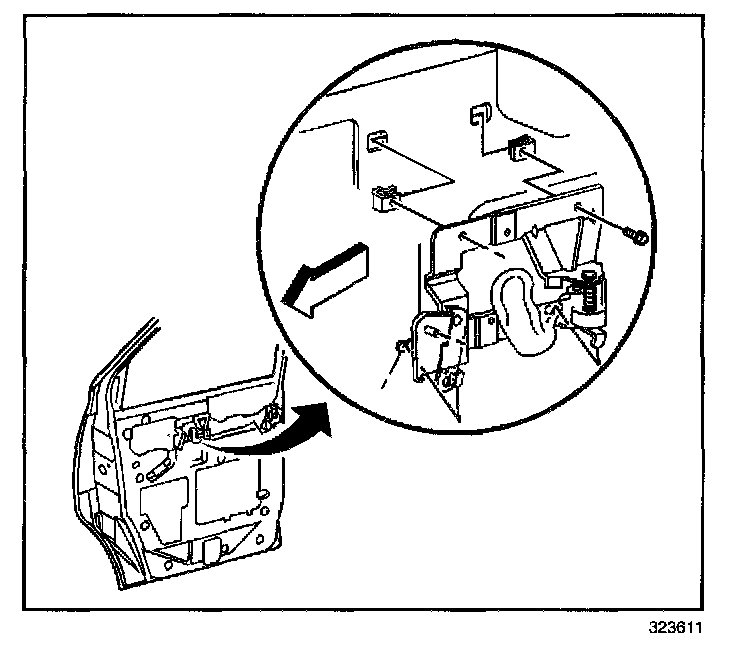 323611