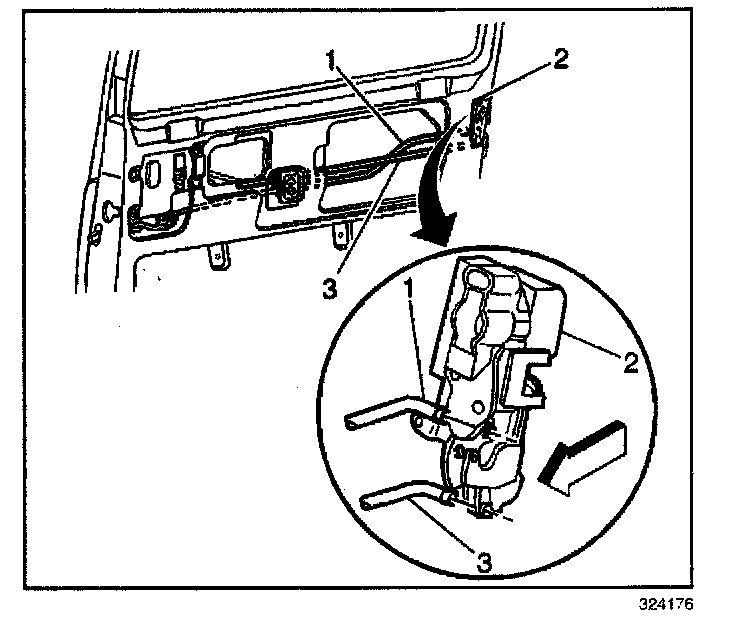 1
2
3
1
2
3
324176