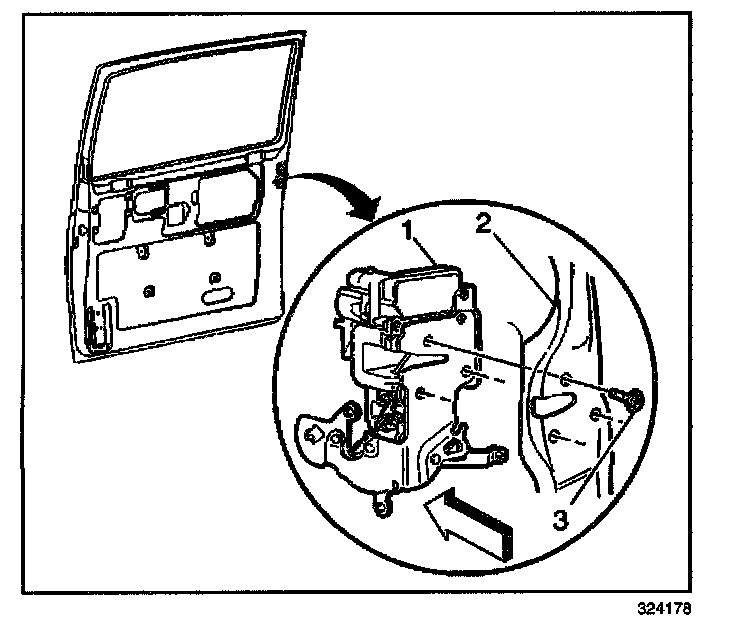 1
2
3
324178