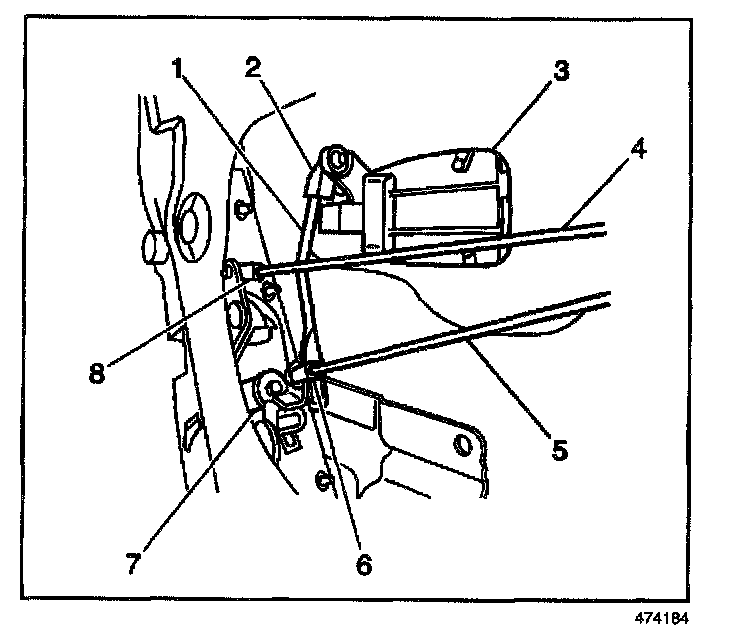 1
2
3
4
8
5
7
6
474184