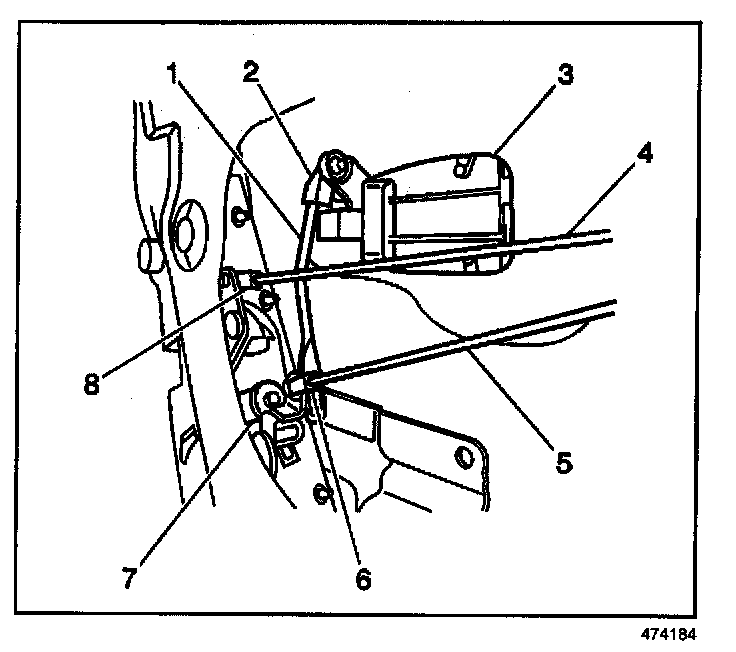 1
2
3
4
8
5
7
6
474184