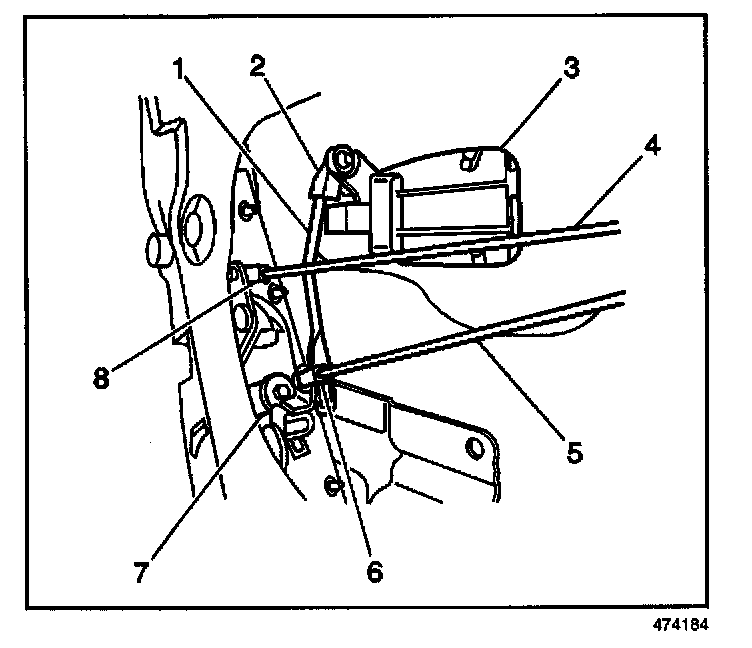 1
2
3
4
8
5
7
6
474184