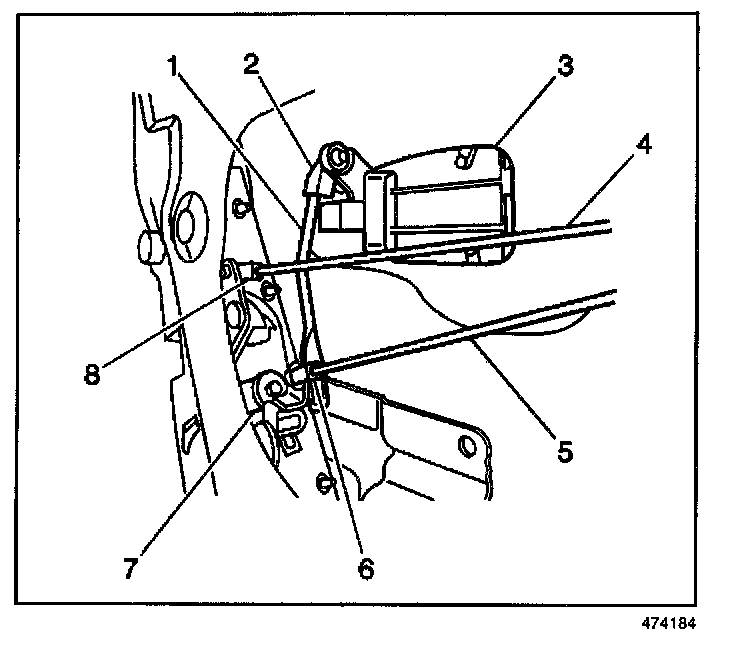 1
2
3
4
8
5
7
6
474184