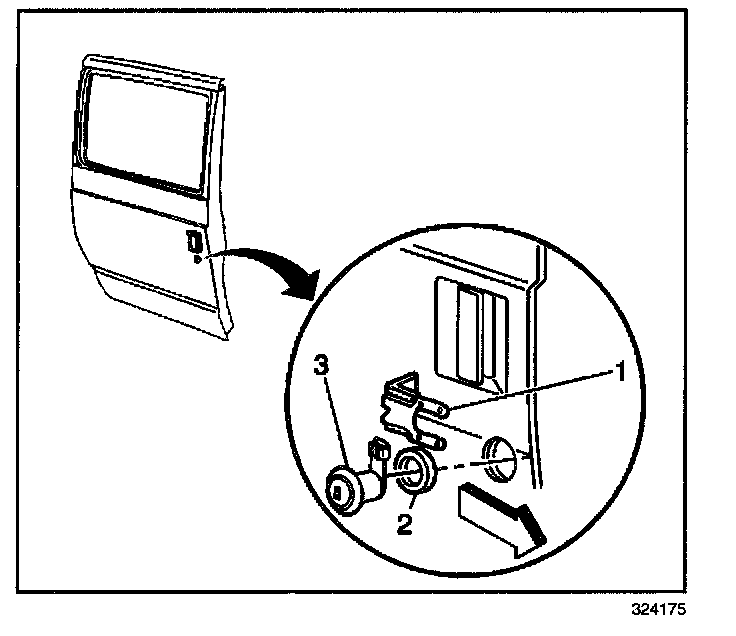 3
1
2
324175