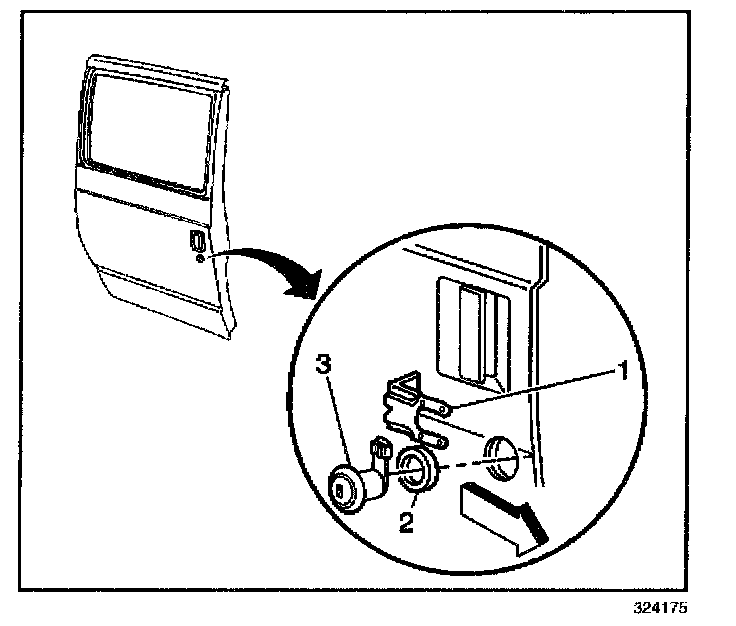 3
1
2
324175