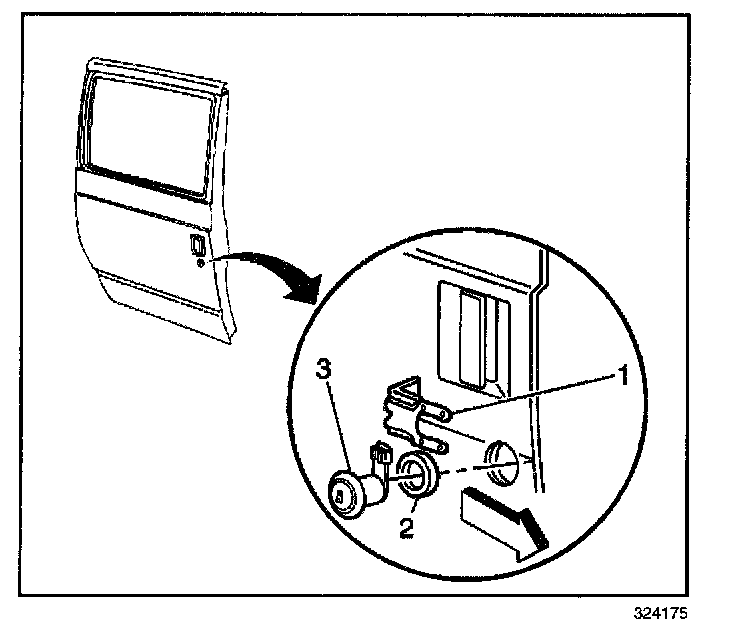 3
1
2
324175