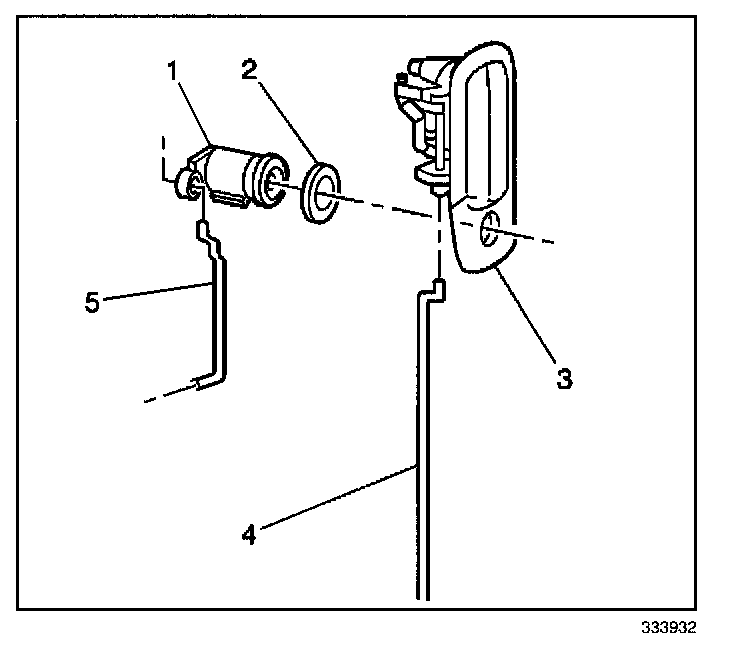 1
2
5
3
4
333932