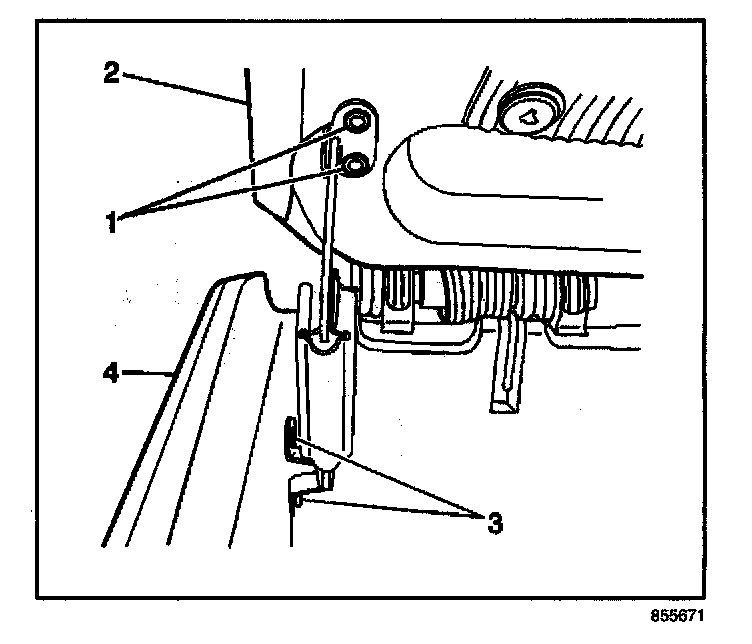 2

1

4

3

855671