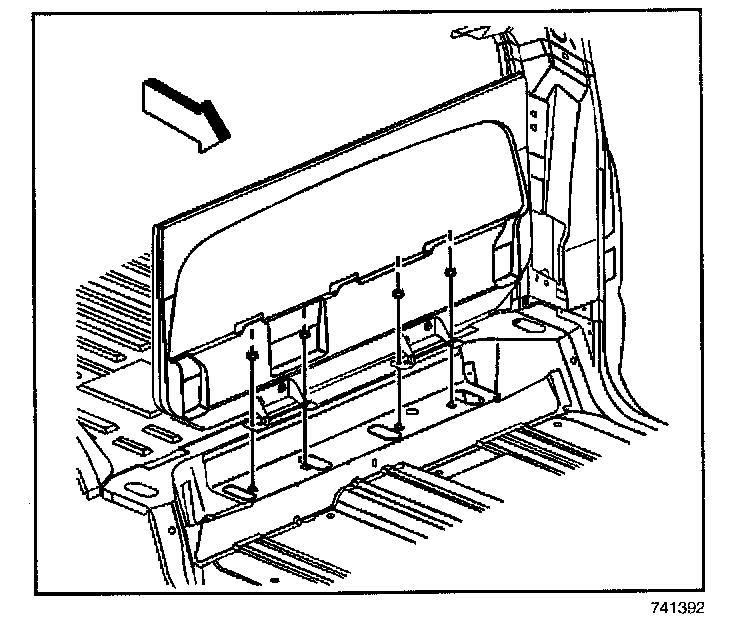 741392