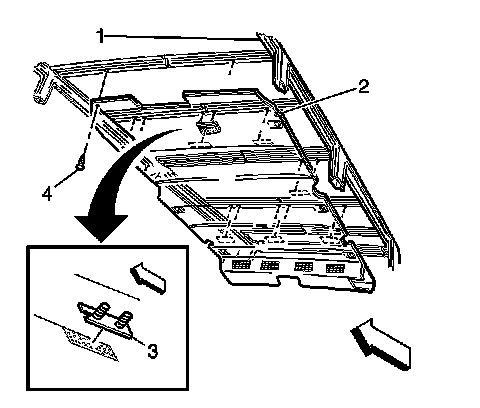 1
2
4
3