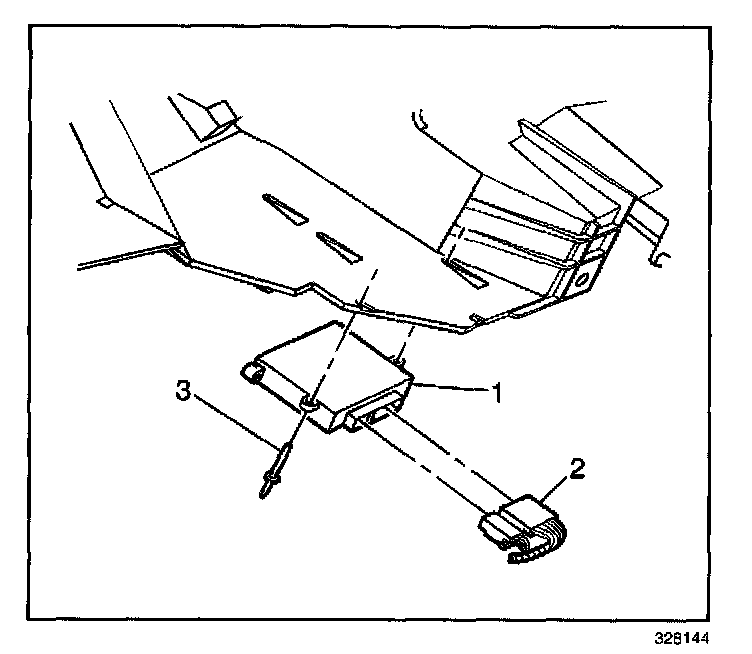 3
1
2
328144