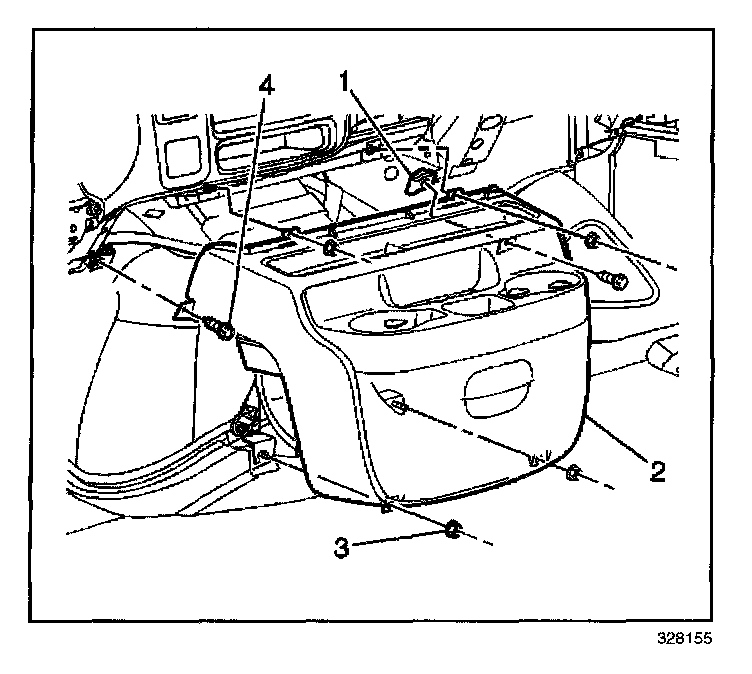 4
1
2
3
328155