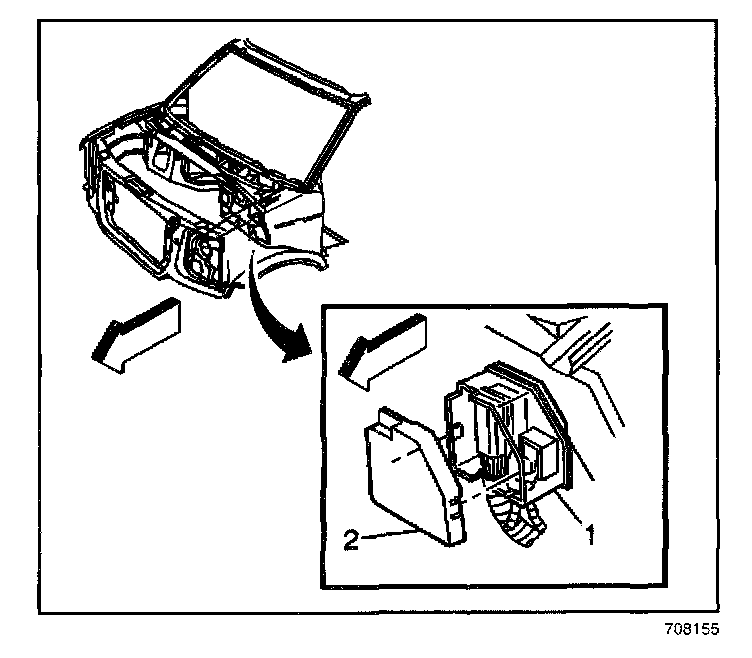 2
1
708155