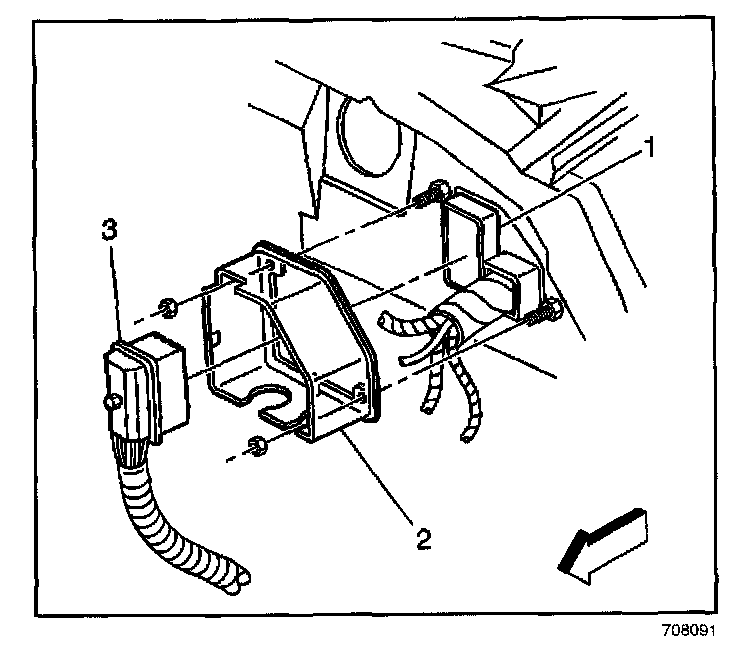 1

3

2

708091