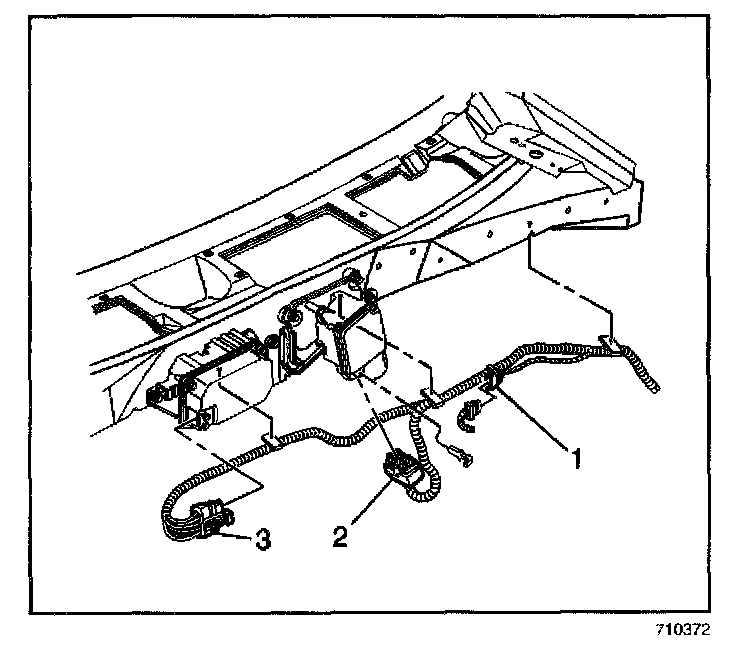 1
2
3
710372