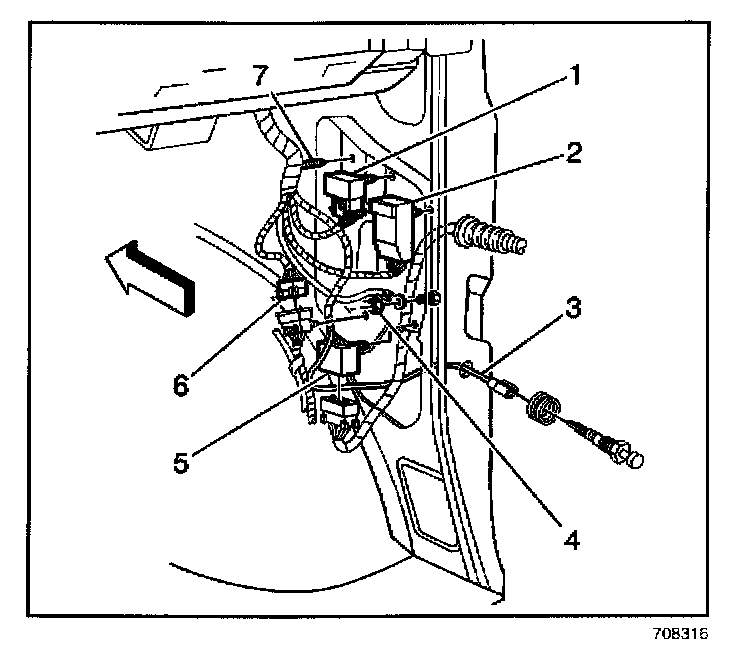 7
1
2
3
6
5
4
708316