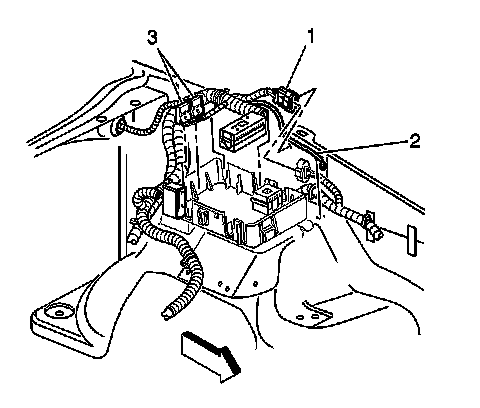 3
1
2