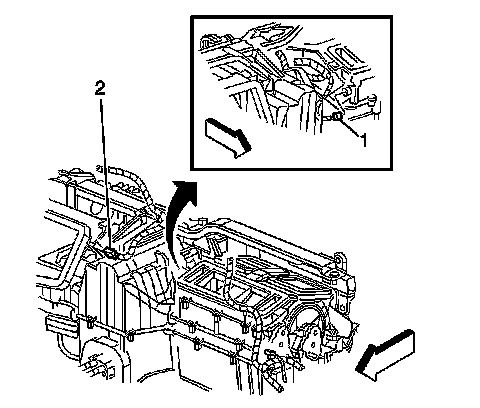 2

1