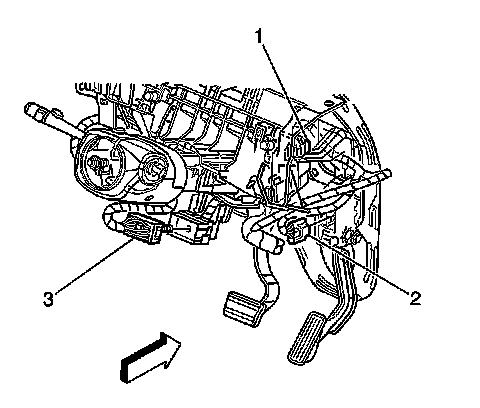 1
3
2