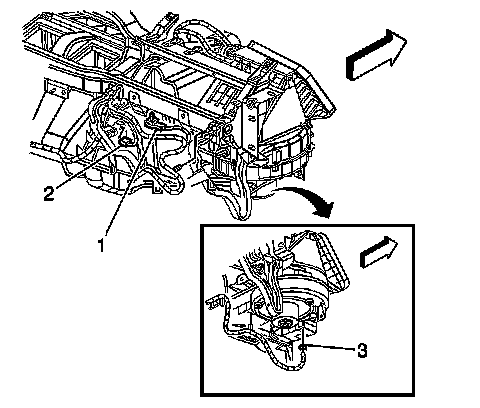 2
1
3