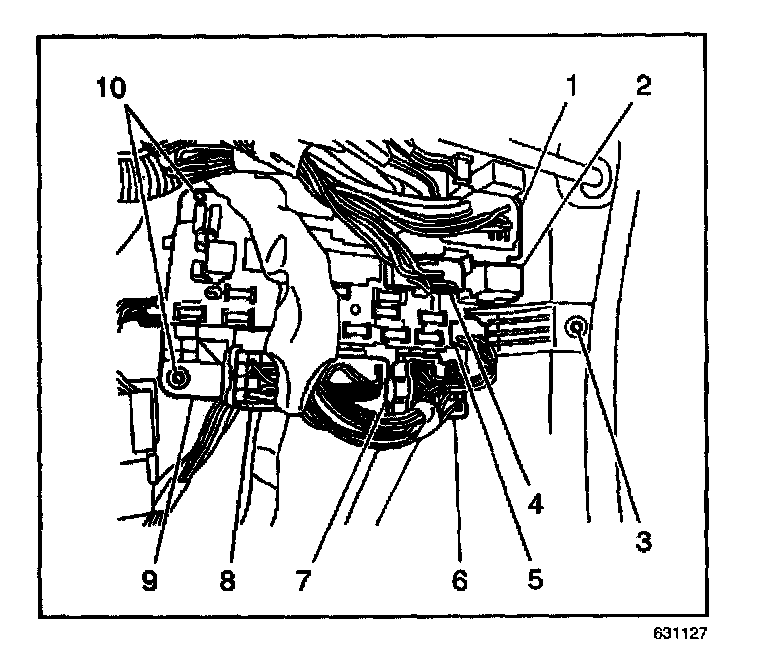 10
1
2
3
4
5
6
7
8
9
631127