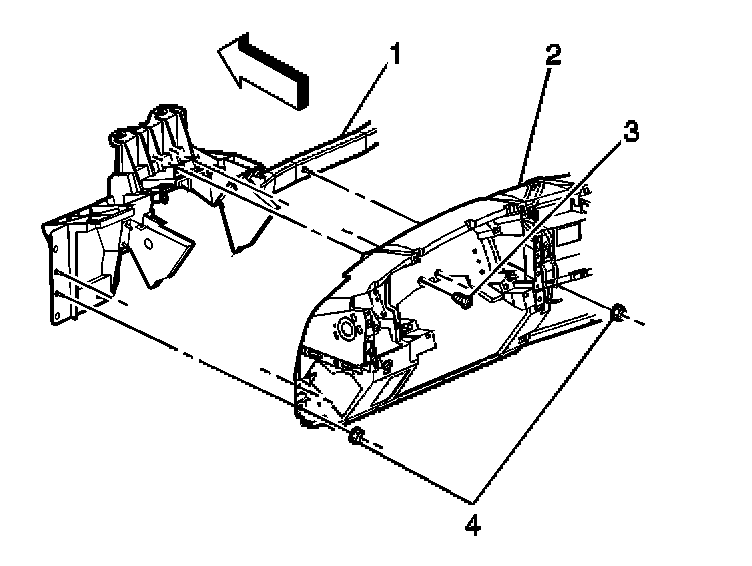 1
2
3
4