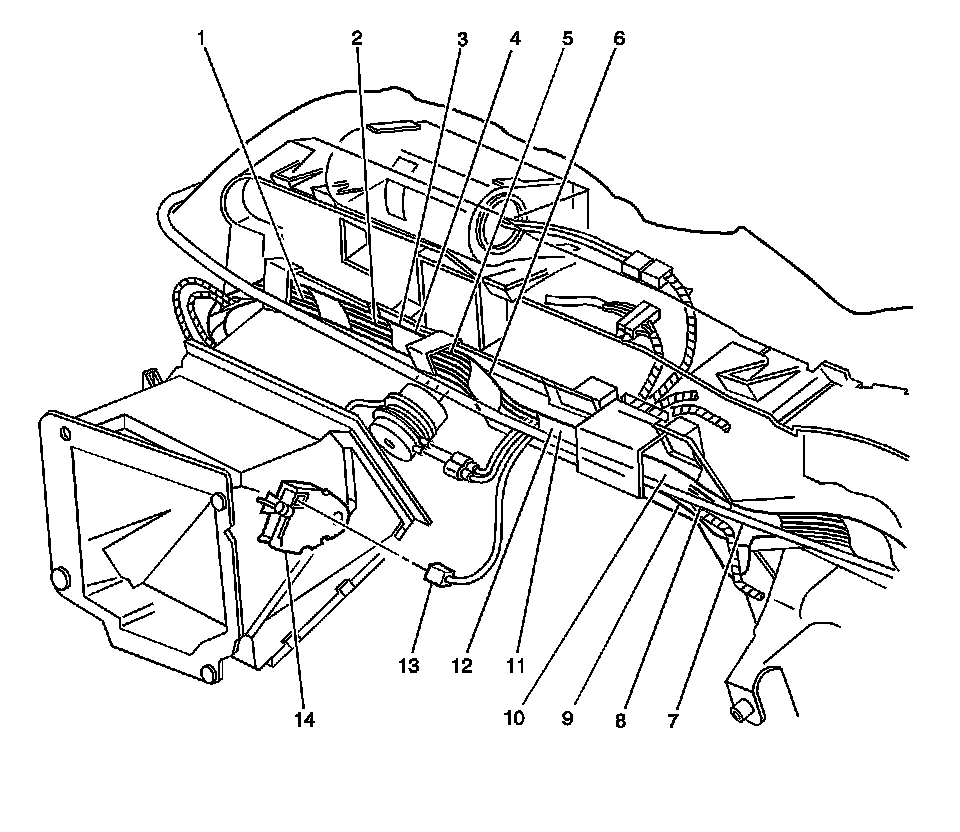 1
2
3
4
5
6
13
12
11
10
9
8
7
14