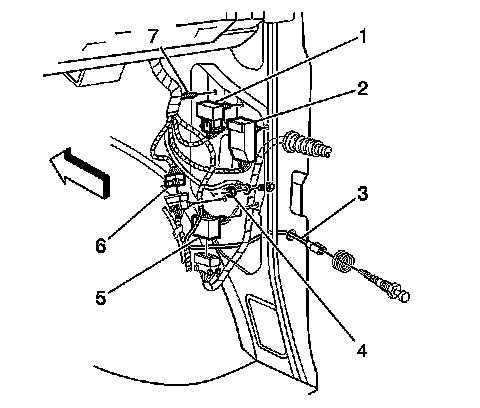 7
1
2
3
6
5
4