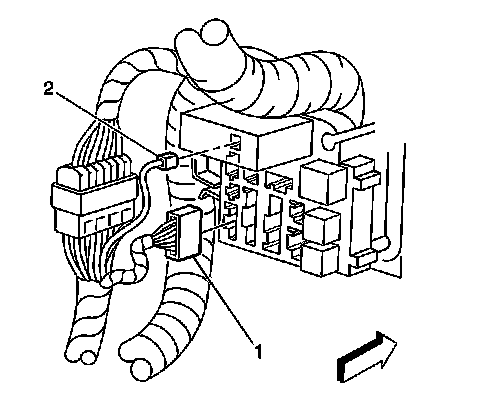 2

1