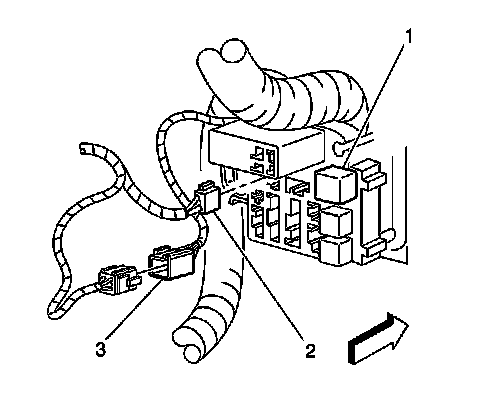 1

3

2