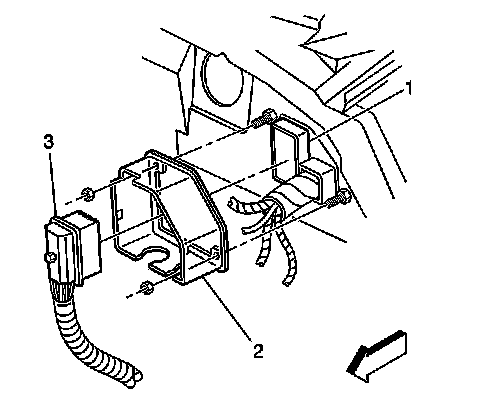 1
3
2