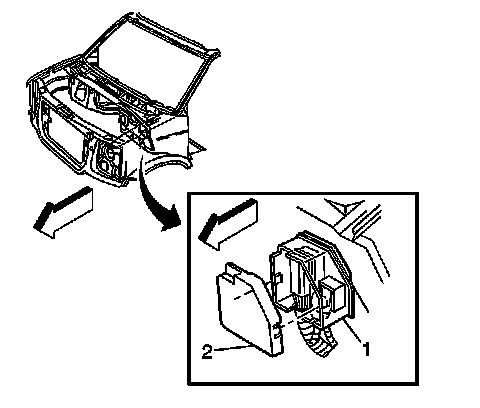 2
1