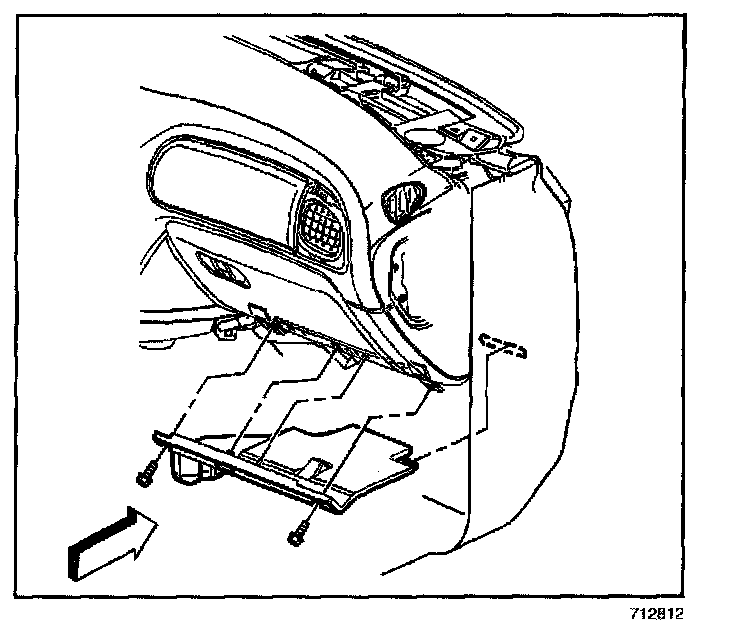 712812