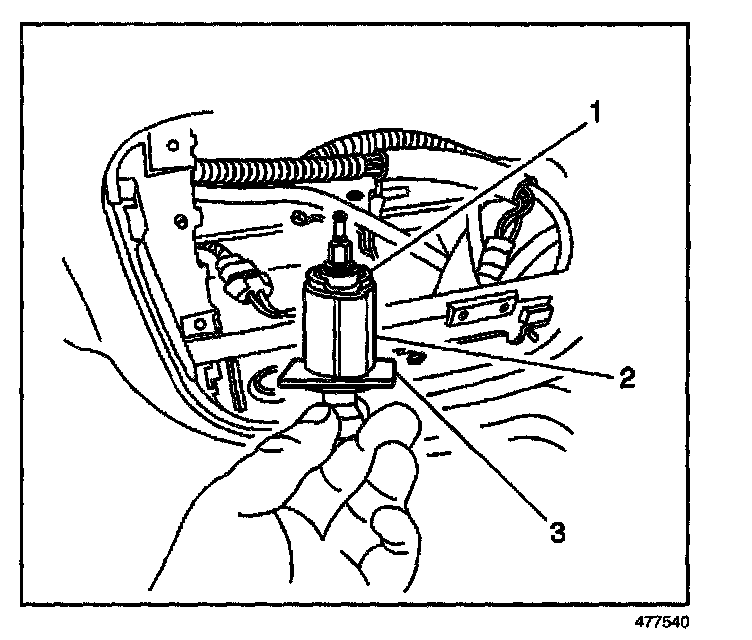 1
2
3
477540